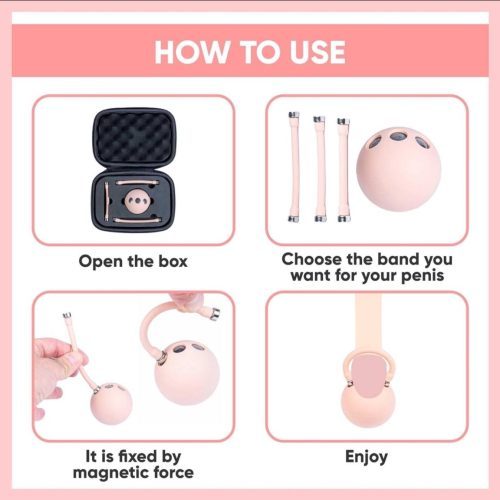 HOW TO USE

Open the box

Choose the band you want for your penis

It is fixed by magnetic force

Enjoy